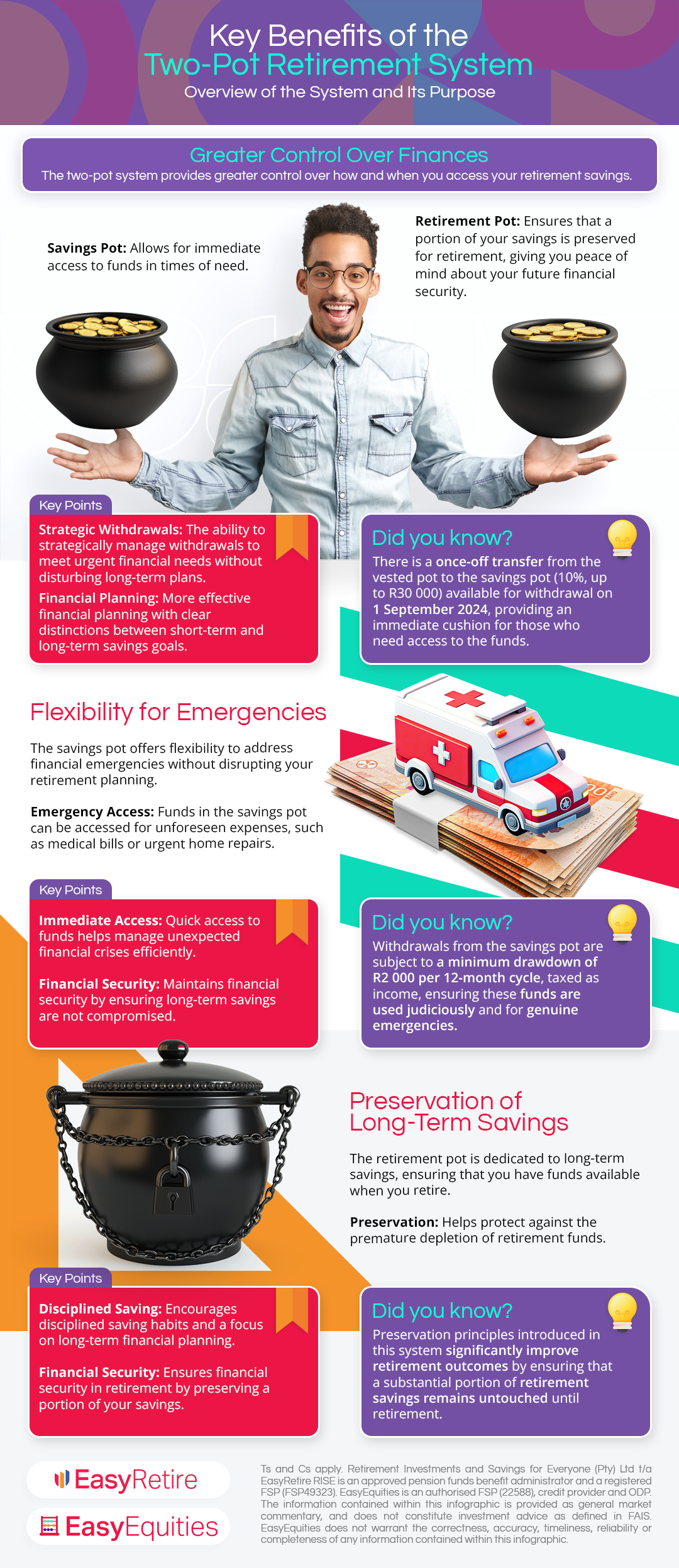 Key Benefits of the
Two-Pot Retirement System
Overview of the System and Its Purpose

Greater Control Over Finances
The two-pot system provides greater control over how and when you access your retirement savings.

Savings Pot: Allows for immediate access to funds in times of need.

Retirement Pot: Ensures that a portion of your savings is preserved for retirement, giving you peace of mind about your future financial security.

Key Points

Strategic Withdrawals: The ability to strategically manage withdrawals to meet urgent financial needs without disturbing long-term plans.
Financial Planning: More effective financial planning with clear distinctions between short-term and long-term savings goals.

Did you know?
There is a once-off transfer from the vested pot to the savings pot (10%, up to R30 000) available for withdrawal on 1 September 2024, providing an immediate cushion for those who need access to the funds.

Flexibility for Emergencies

The savings pot offers flexibility to address financial emergencies without disrupting your retirement planning.

Emergency Access: Funds in the savings pot can be accessed for unforeseen expenses, such as medical bills or urgent home repairs.

Key Points

Immediate Access: Quick access to funds helps manage unexpected financial crises efficiently.

Financial Security: Maintains financial security by ensuring long-term savings are not compromised.

Did you know?
Withdrawals from the savings pot are subject to a minimum drawdown of R2 000 per 12-month cycle, taxed as income, ensuring these funds are used judiciously and for genuine emergencies.

Preservation of Long-Term Savings

The retirement pot is dedicated to long-term savings, ensuring that you have funds available when you retire.

Preservation: Helps protect against the premature depletion of retirement funds.

Key Points

Disciplined Saving: Encourages disciplined saving habits and a focus on long-term financial planning.

Financial Security: Ensures financial security in retirement by preserving a portion of your savings.

Did you know?
Preservation principles introduced in this system significantly improve retirement outcomes by ensuring that a substantial portion of retirement savings remains untouched until retirement.

EasyRetire
EasyEquities

Ts and Cs apply. Retirement Investments and Savings for Everyone (Pty) Ltd t/a EasyRetire RISE is an approved pension funds benefit administrator and a registered FSP (FSP49323). EasyEquities is an authorised FSP (22588), credit provider and ODP. The information contained within this infographic is provided as general market commentary, and does not constitute investment advice as defined in FAIS. EasyEquities does not warrant the correctness, accuracy, timeliness, reliability or completeness of any information contained within this infographic.